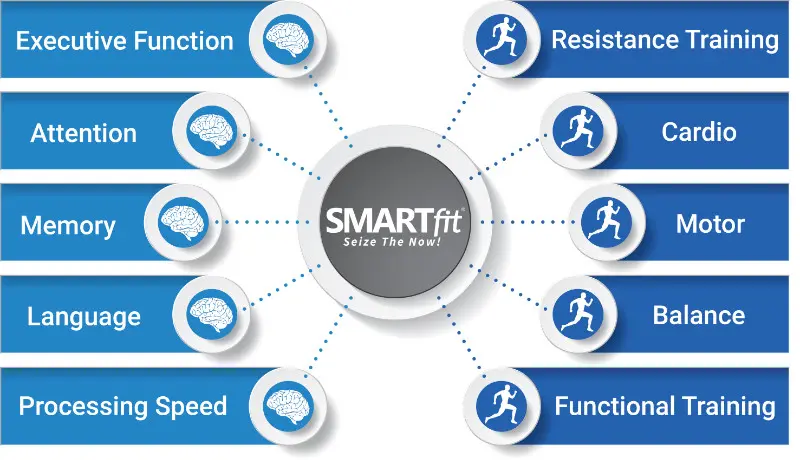 Executive Function

Attention

Memory

Language

Processing Speed

SMARTfit®
Seize The Now!

Resistance Training

Cardio

Motor

Balance

Functional Training